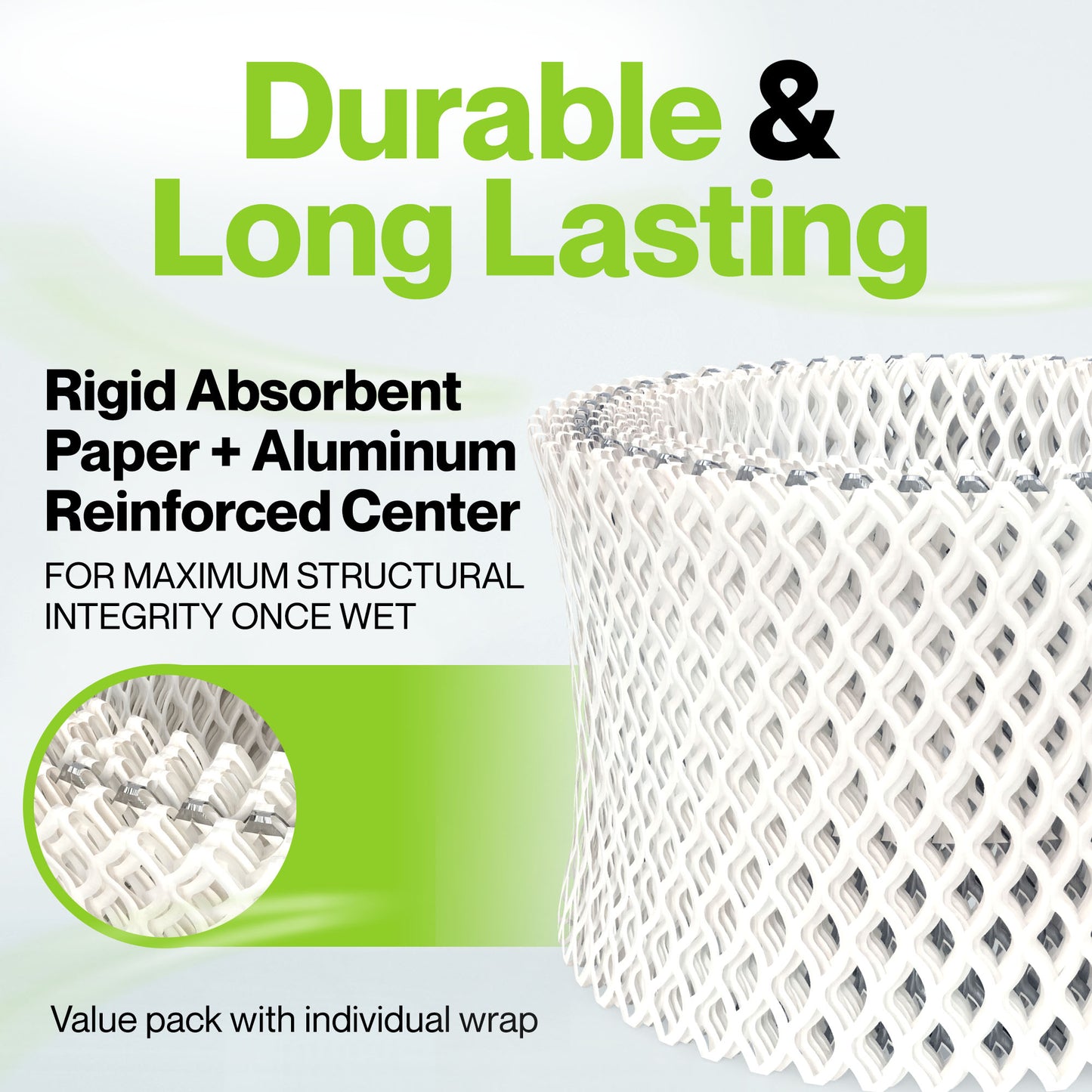 Durable & Long Lasting

Rigid Absorbent Paper + Aluminum Reinforced Center

FOR MAXIMUM STRUCTURAL INTEGRITY ONCE WET

Value pack with individual wrap