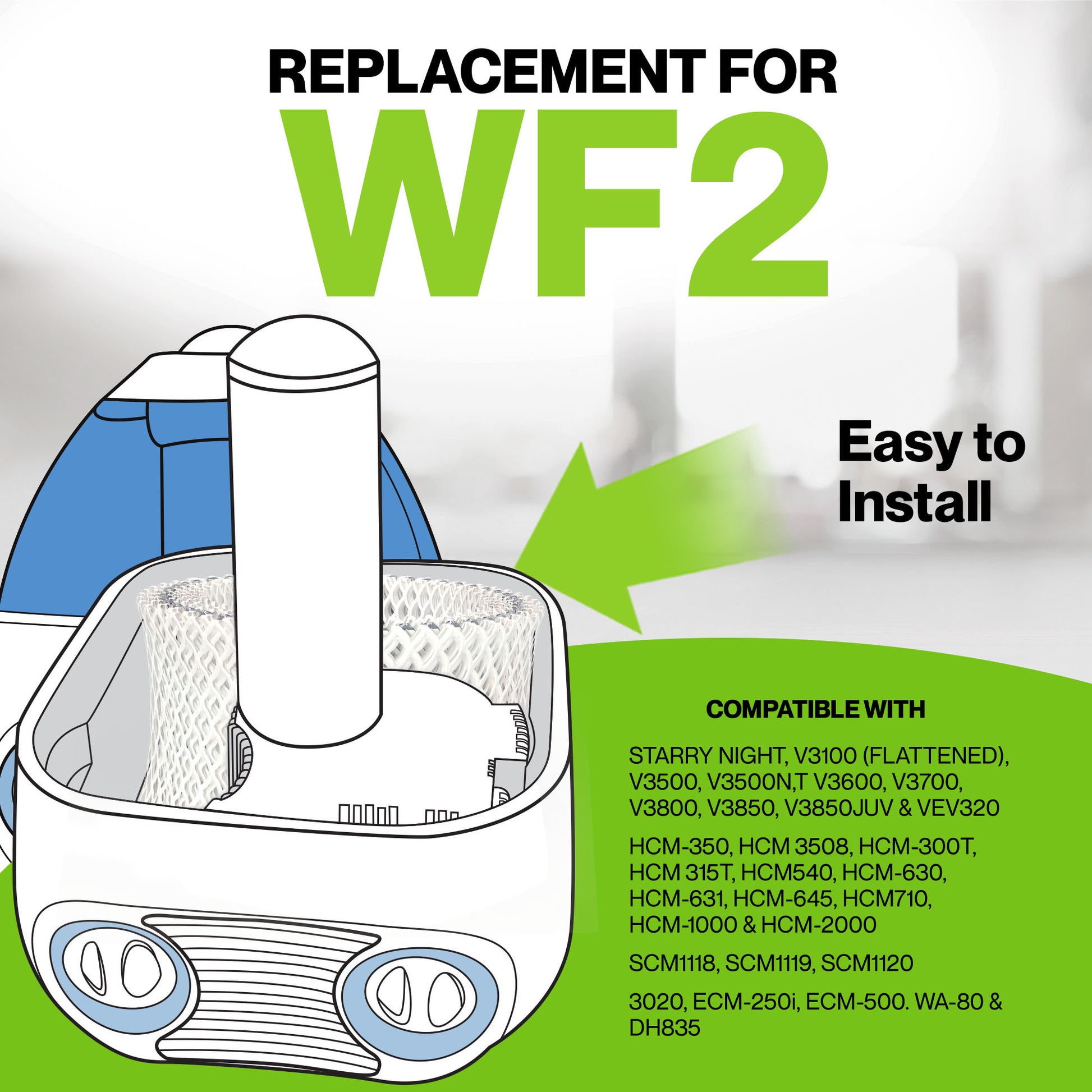 REPLACEMENT FOR
WF2

Easy to Install

COMPATIBLE WITH

STARRY NIGHT, V3100 (FLATTENED), V3500, V3500N,T V3600, V3700, V3800, V3850, V3850JUV & VEV320

HCM-350, HCM 3508, HCM-300T, HCM 315T, HCM540, HCM-630, HCM-631, HCM-645, HCM710, HCM-1000 & HCM-2000

SCM1118, SCM1119, SCM1120

3020, ECM-250i, ECM-500. WA-80 & DH835