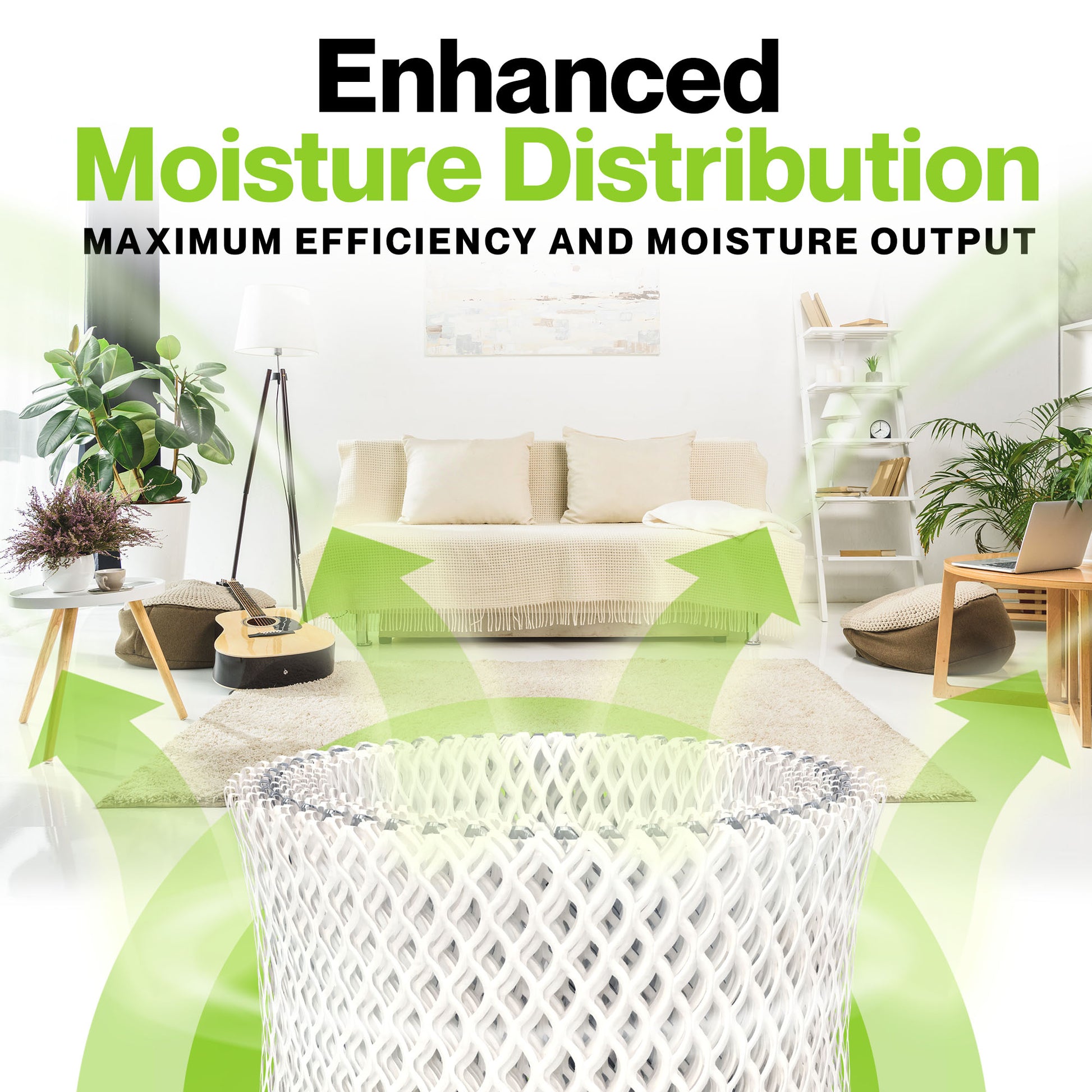 Enhanced
Moisture Distribution
MAXIMUM EFFICIENCY AND MOISTURE OUTPUT