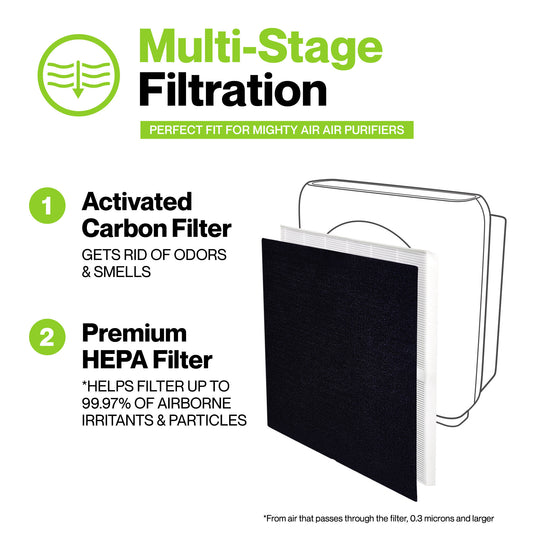 Multi-Stage Filtration

PERFECT FIT FOR MIGHTY AIR AIR PURIFIERS

1 Activated Carbon Filter

GETS RID OF ODORS & SMELLS

2 Premium HEPA Filter

*HELPS FILTER UP TO 99.97% OF AIRBORNE IRRITANTS & PARTICLES

*From air that passes through the filter, 0.3 microns and larger