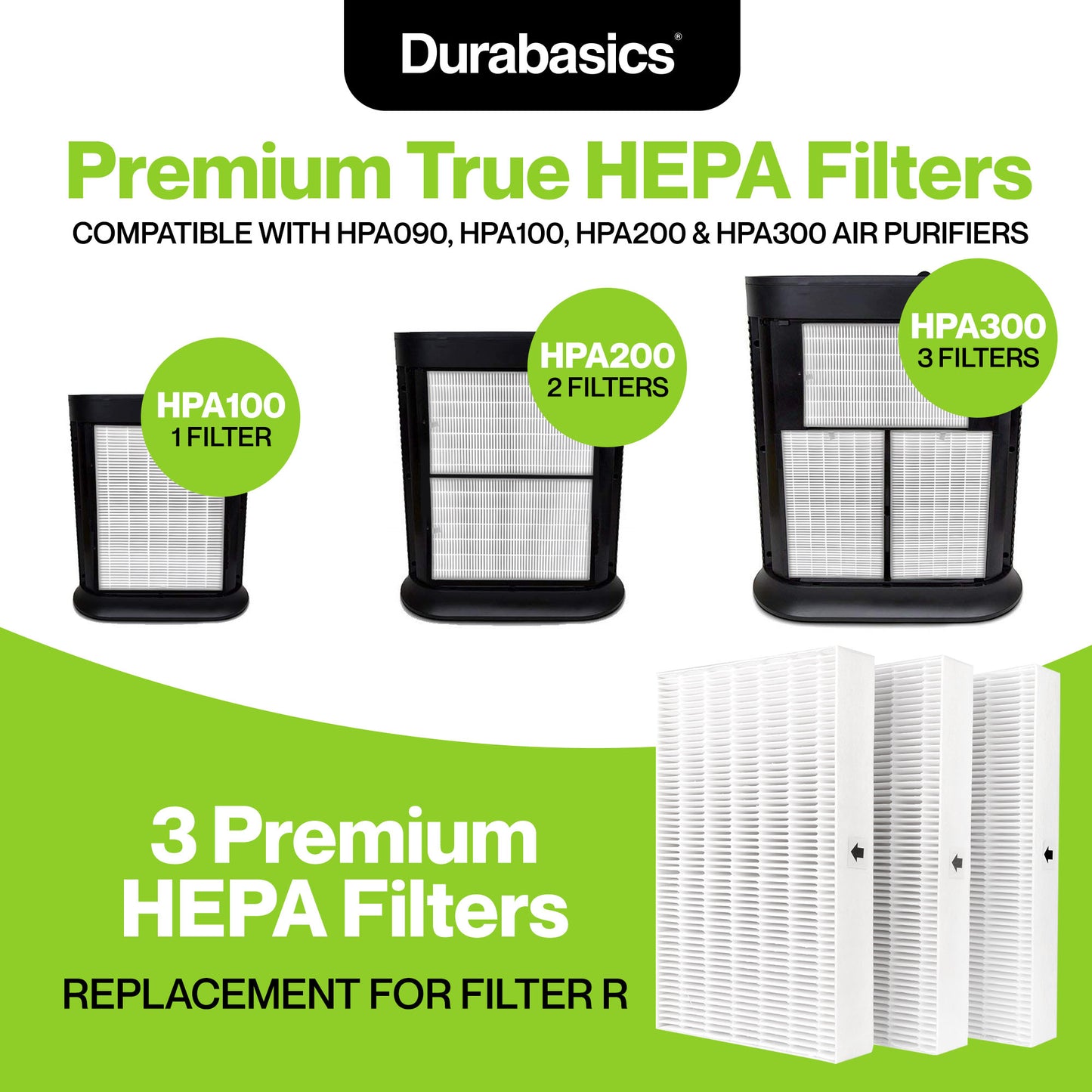 Durabasics®

Premium True HEPA Filters

COMPATIBLE WITH HPA090, HPA100, HPA200 & HPA300 AIR PURIFIERS

HPA100
1 FILTER

HPA200
2 FILTERS

HPA300
3 FILTERS

3 Premium HEPA Filters

REPLACEMENT FOR FILTER R