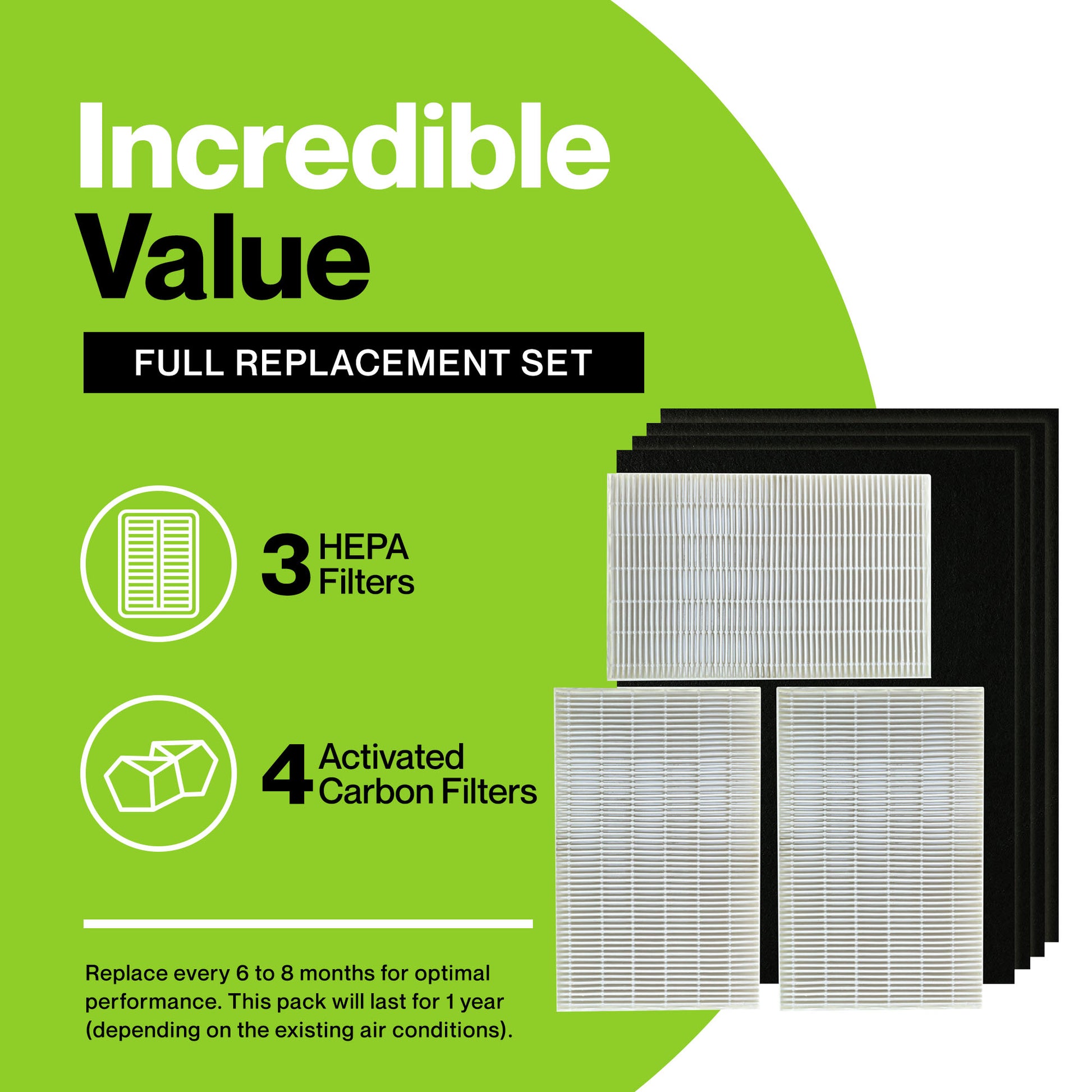 Incredible Value

FULL REPLACEMENT SET

3 HEPA Filters

4 Activated Carbon Filters

Replace every 6 to 8 months for optimal performance. This pack will last for 1 year (depending on the existing air conditions).