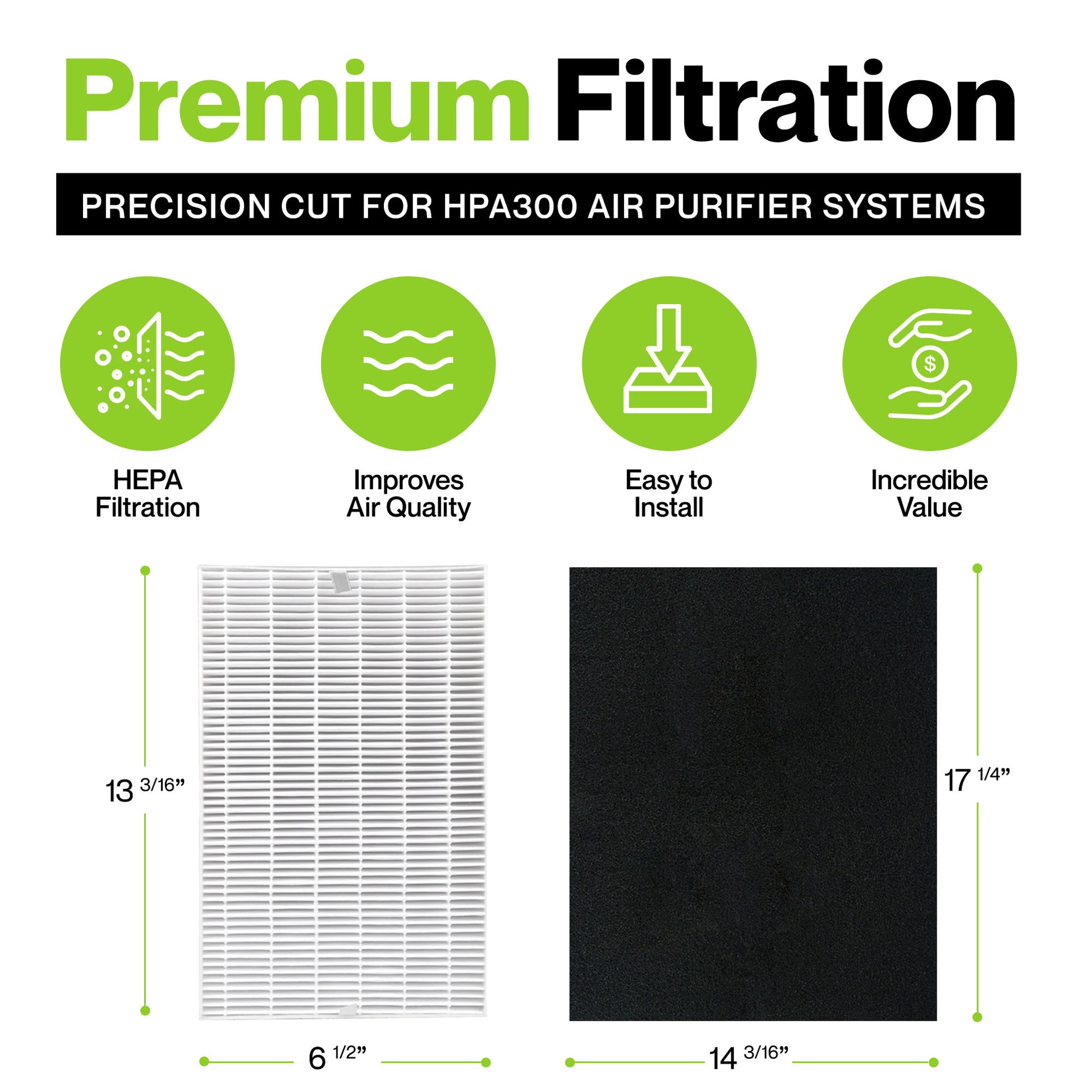 Premium Filtration

PRECISION CUT FOR HPA300 AIR PURIFIER SYSTEMS

$

HEPA Filtration

Improves Air Quality

Easy to Install

Incredible Value

13 3/16”

6 1/2”

17 1/4”

14 3/16”