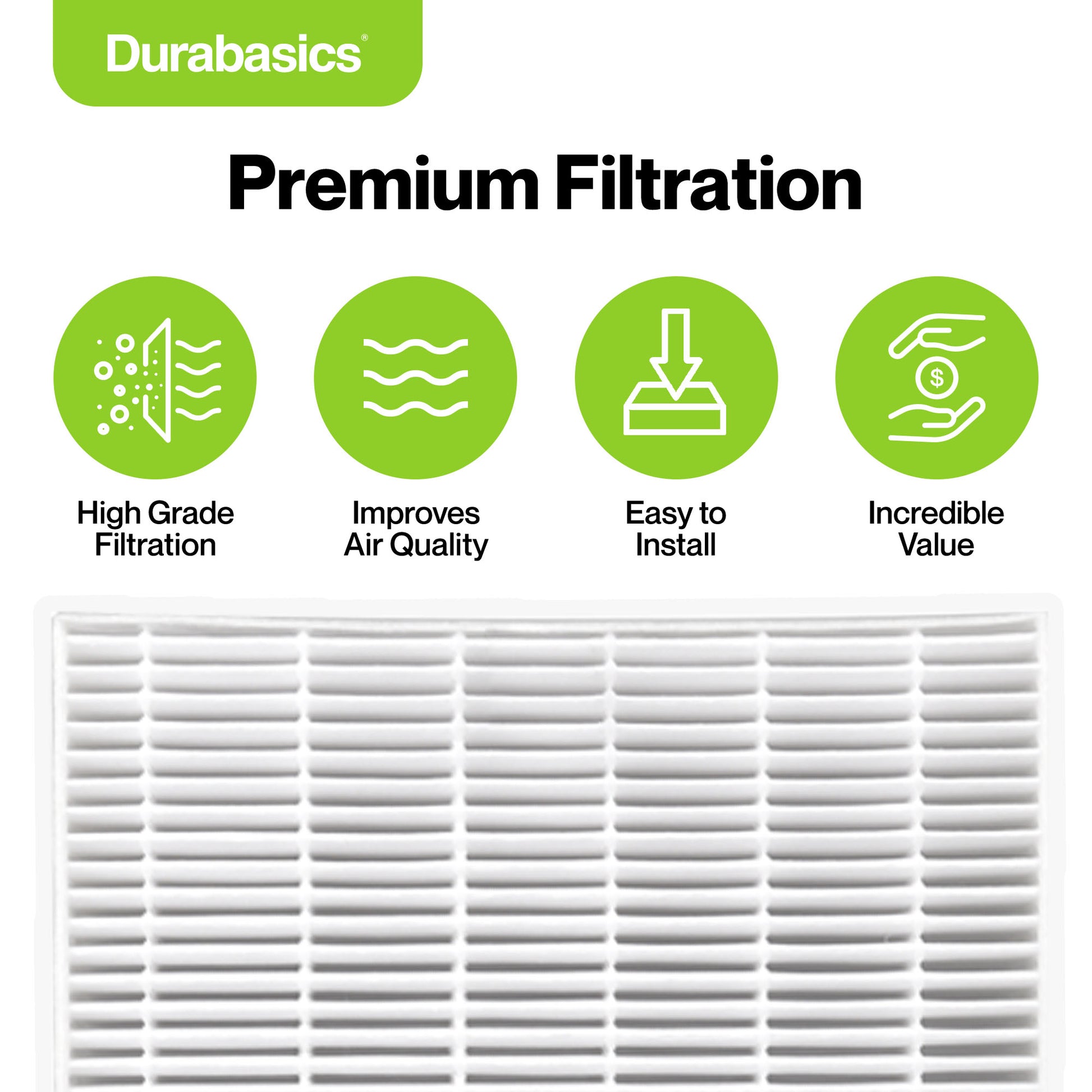 Durabasics®

Premium Filtration

$

High Grade Filtration

Improves Air Quality

Easy to Install

Incredible Value