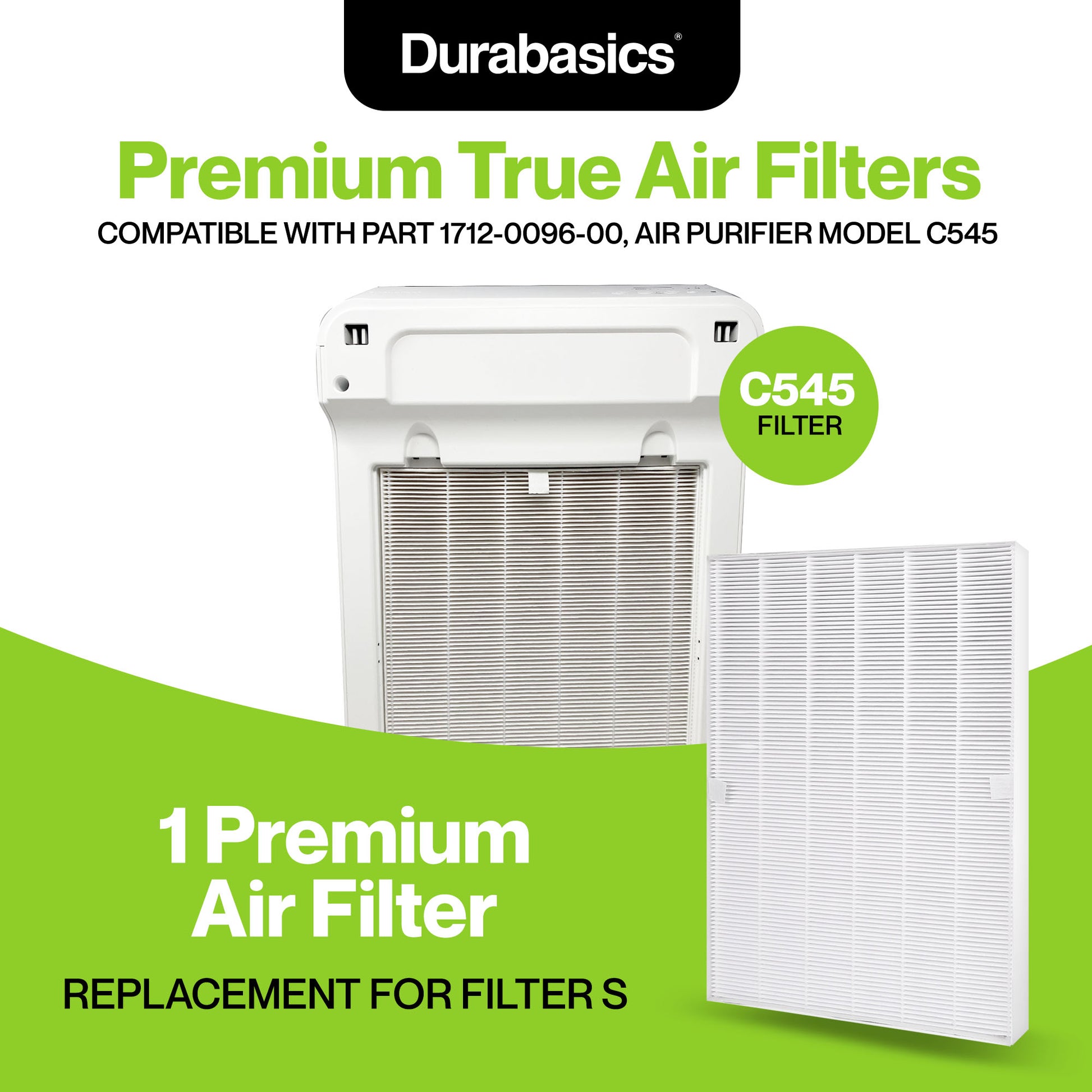 Durabasics®

Premium True Air Filters

COMPATIBLE WITH PART 1712-0096-00, AIR PURIFIER MODEL C545

C545 FILTER

1 Premium Air Filter

REPLACEMENT FOR FILTER S